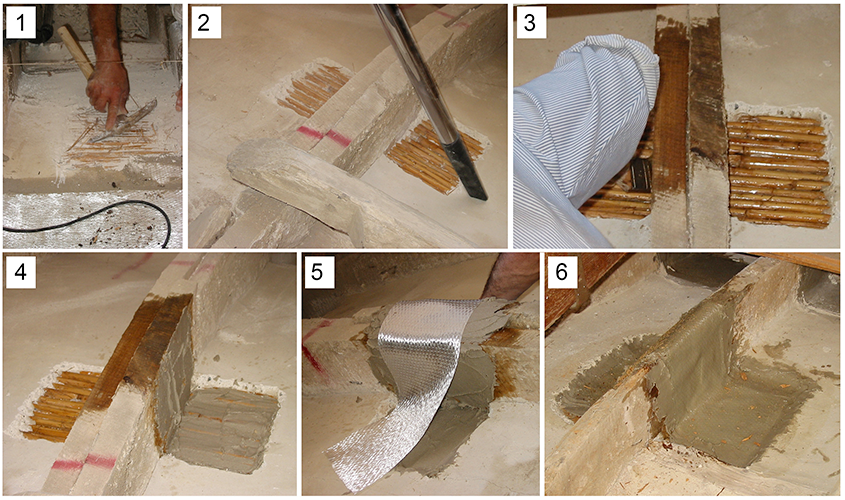 1

2

3

4

5

6